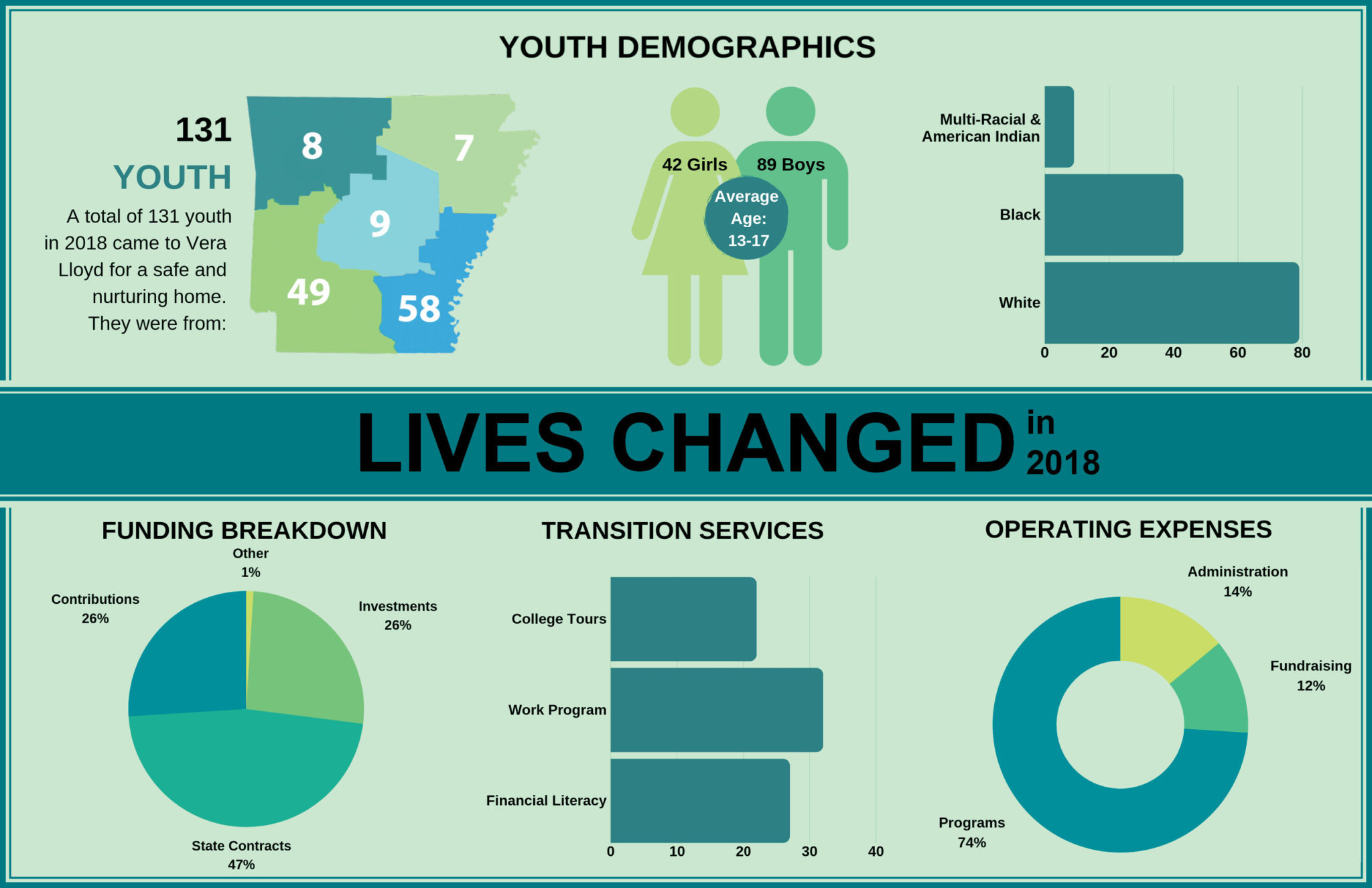 YOUTH DEMOGRAPHICS

131
YOUTH
A total of 131 youth in 2018 came to Vera Lloyd for a safe and nurturing home. They were from:

8
7
9
49
58

42 Girls
89 Boys
Average Age: 13-17

Multi-Racial & American Indian
Black
White
0
20
40
60
80

LIVES CHANGED in 2018

FUNDING BREAKDOWN
Other
1%
Contributions
26%
Investments
26%
State Contracts
47%

TRANSITION SERVICES
College Tours
Work Program
Financial Literacy
0
10
20
30
40

OPERATING EXPENSES
Administration
14%
Fundraising
12%
Programs
74%